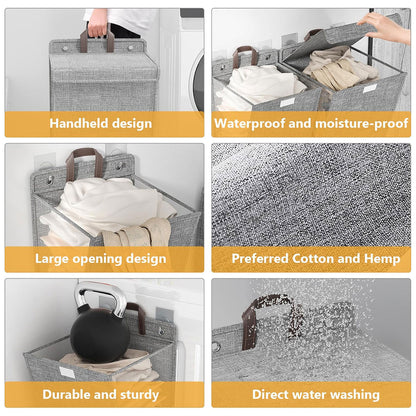 Handheld design

Waterproof and moisture-proof

Large opening design

Preferred Cotton and Hemp

Durable and sturdy

Direct water washing