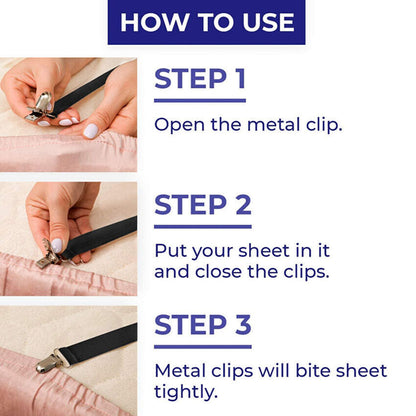 HOW TO USE

STEP 1

Open the metal clip.

STEP 2

Put your sheet in it and close the clips.

STEP 3

Metal clips will bite sheet tightly.