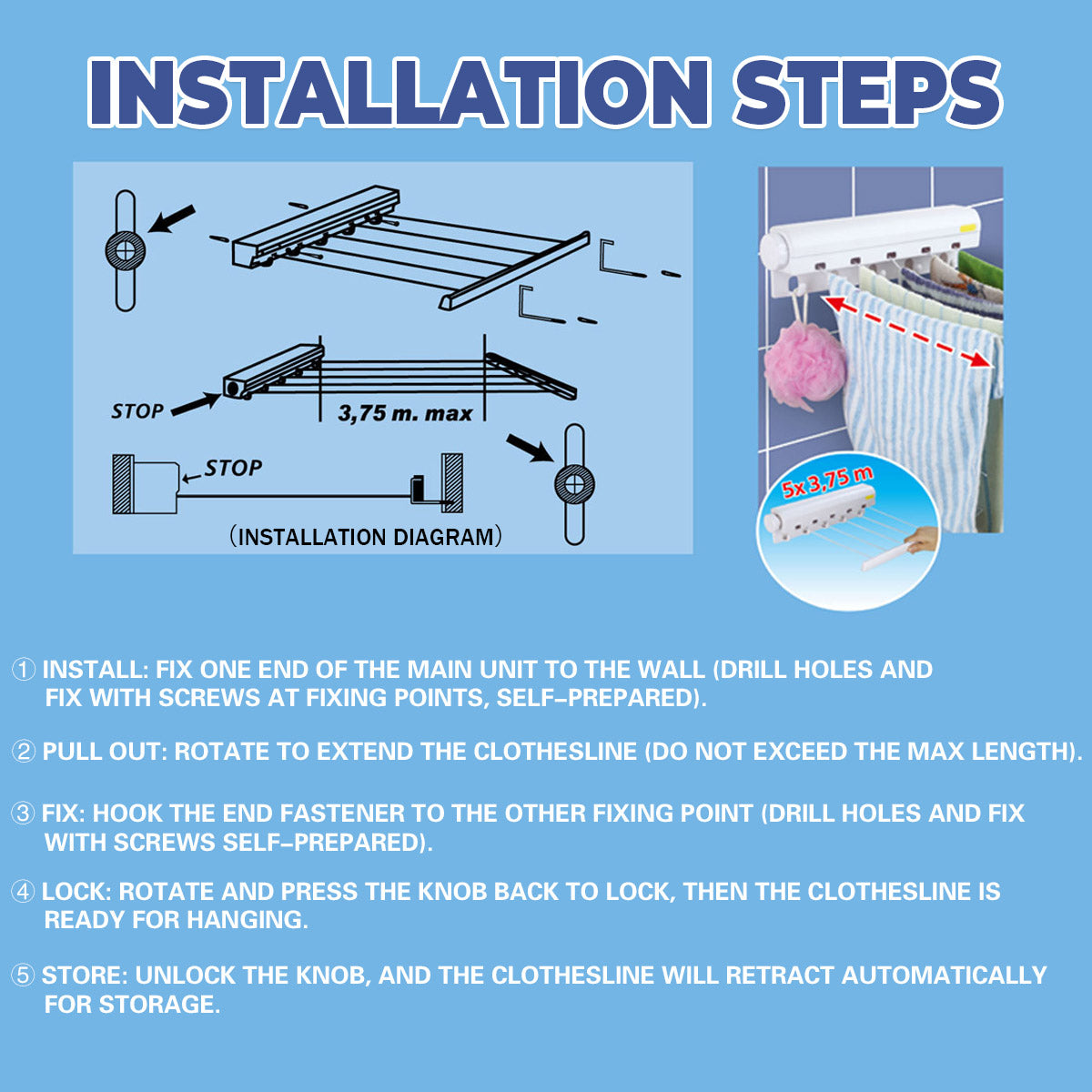 INSTALLATION STEPS

STOP

3,75 m. max

STOP

(INSTALLATION DIAGRAM)

5x3,75 m

① INSTALL: FIX ONE END OF THE MAIN UNIT TO THE WALL (DRILL HOLES AND FIX WITH SCREWS AT FIXING POINTS, SELF-PREPARED).

② PULL OUT: ROTATE TO EXTEND THE CLOTHESLINE (DO NOT EXCEED THE MAX LENGTH).

③ FIX: HOOK THE END FASTENER TO THE OTHER FIXING POINT (DRILL HOLES AND FIX WITH SCREWS SELF-PREPARED).

④ LOCK: ROTATE AND PRESS THE KNOB BACK TO LOCK, THEN THE CLOTHESLINE IS READY FOR HANGING.

⑤ STORE: UNLOCK THE KNOB, AND THE CLOTHESLINE WILL RETRACT AUTOMATICALLY FOR STORAGE.