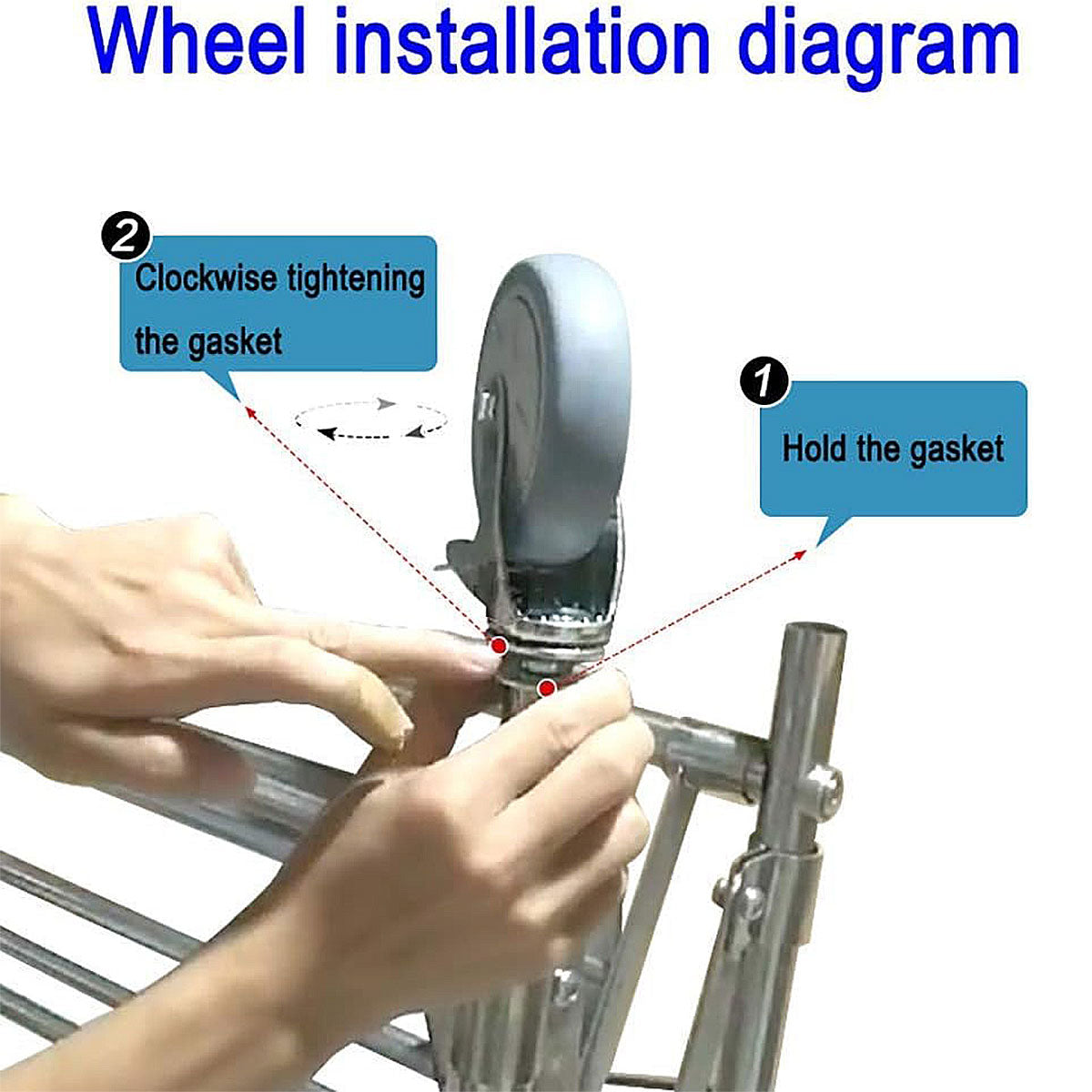 Wheel installation diagram

2
Clockwise tightening the gasket

1
Hold the gasket