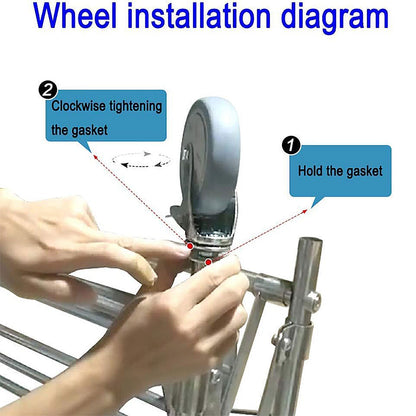 Wheel installation diagram

2 Clockwise tightening the gasket

1 Hold the gasket