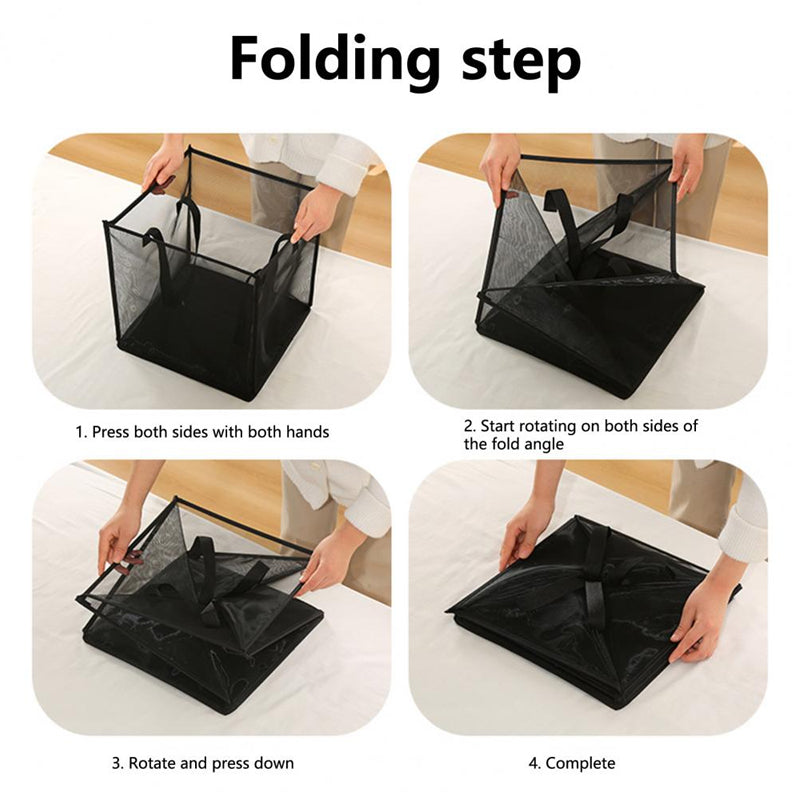 Folding step

1. Press both sides with both hands

2. Start rotating on both sides of the fold angle

3. Rotate and press down

4. Complete