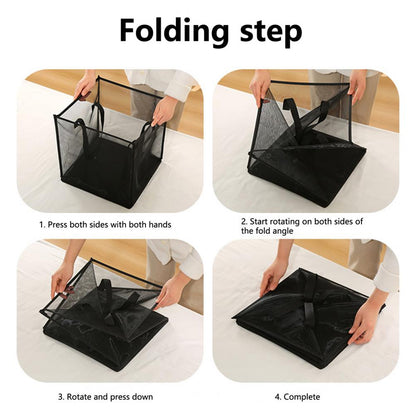 Folding step

1. Press both sides with both hands

2. Start rotating on both sides of the fold angle

3. Rotate and press down

4. Complete