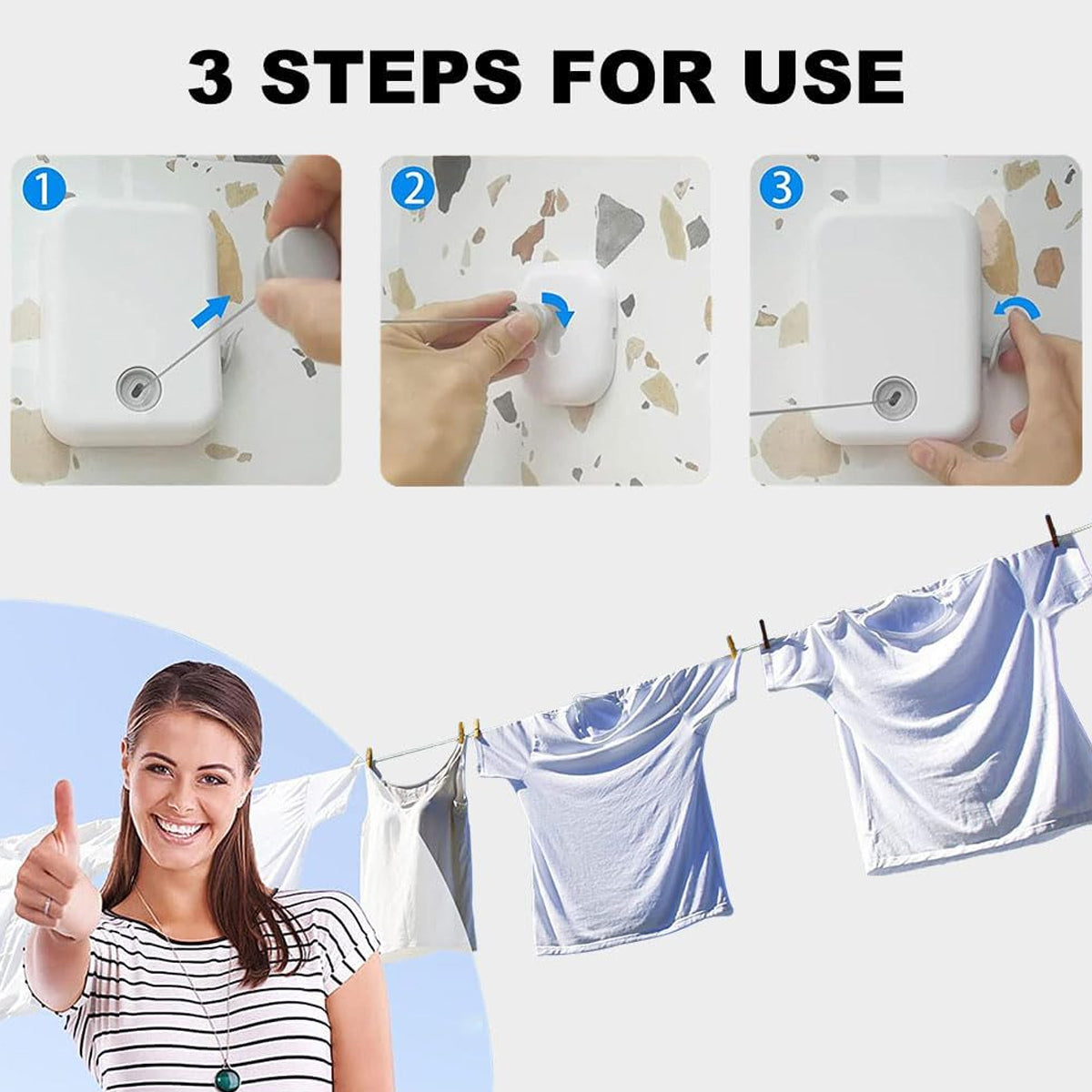 3 STEPS FOR USE

1

2

3