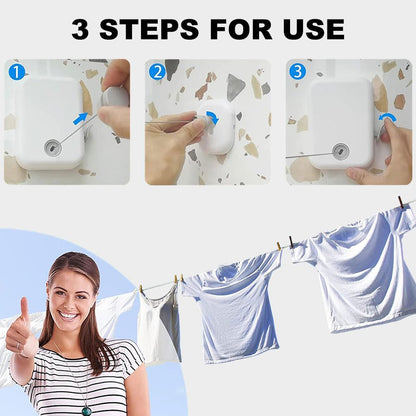 3 STEPS FOR USE

1

2

3