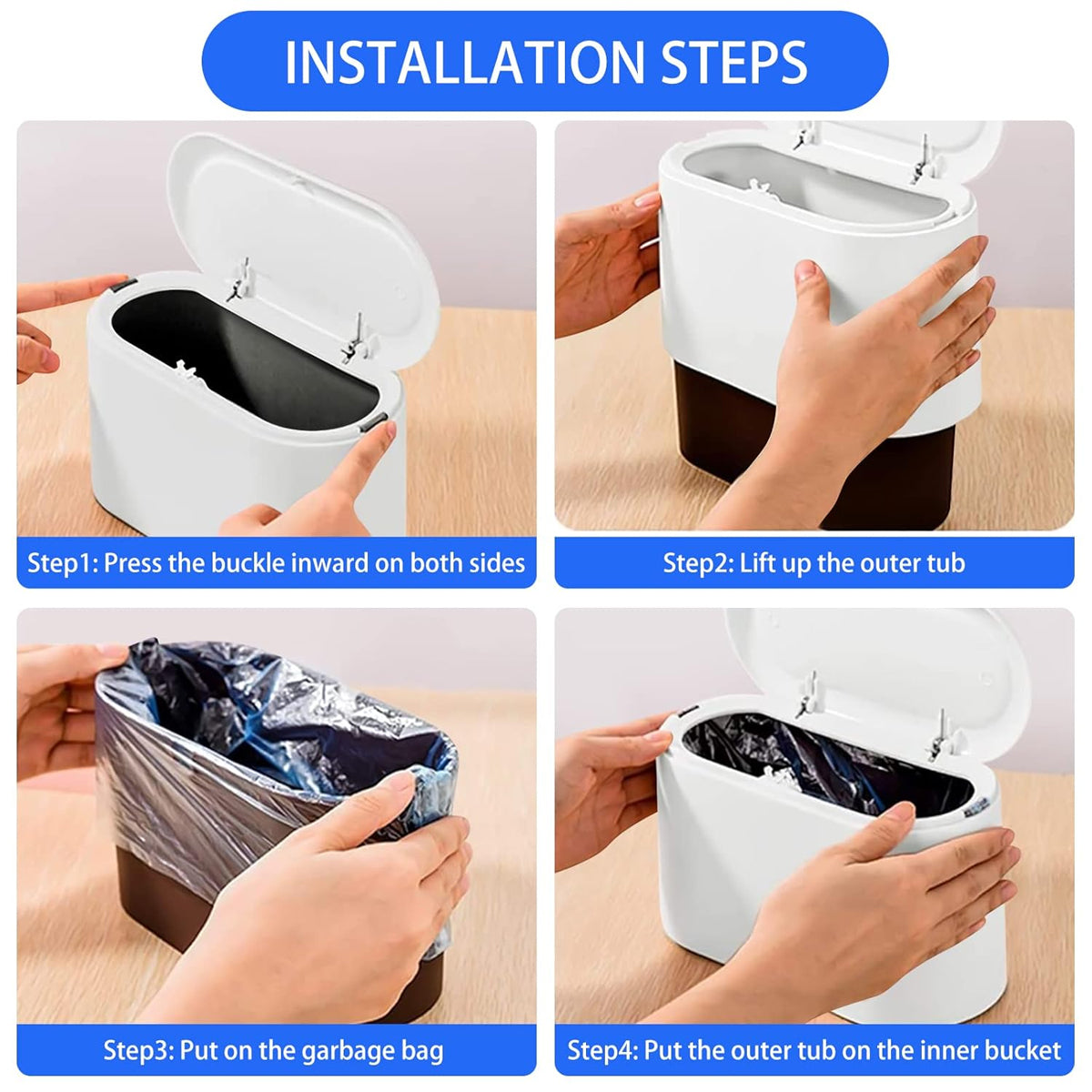 INSTALLATION STEPS

Step1: Press the buckle inward on both sides

Step2: Lift up the outer tub

Step3: Put on the garbage bag

Step4: Put the outer tub on the inner bucket